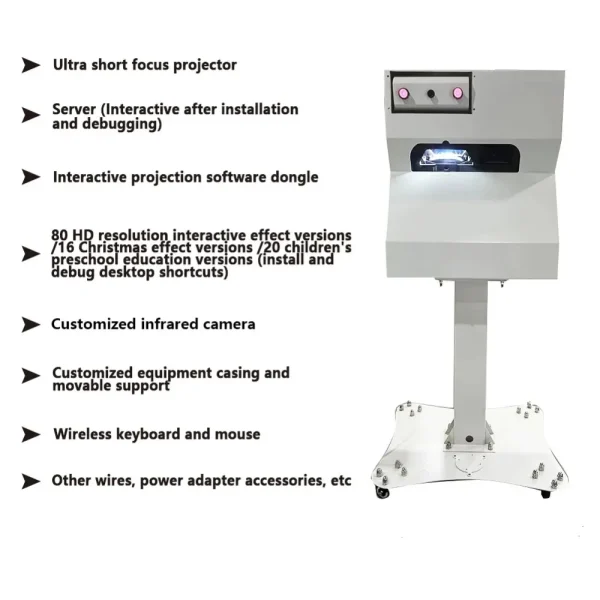 Ultra short focus projector

Server (Interactive after installation and debugging)

Interactive projection software dongle

80 HD resolution interactive effect versions /16 Christmas effect versions /20 children's preschool education versions (install and debug desktop shortcuts)

Customized infrared camera

Customized equipment casing and movable support

Wireless keyboard and mouse

Other wires, power adapter accessories, etc